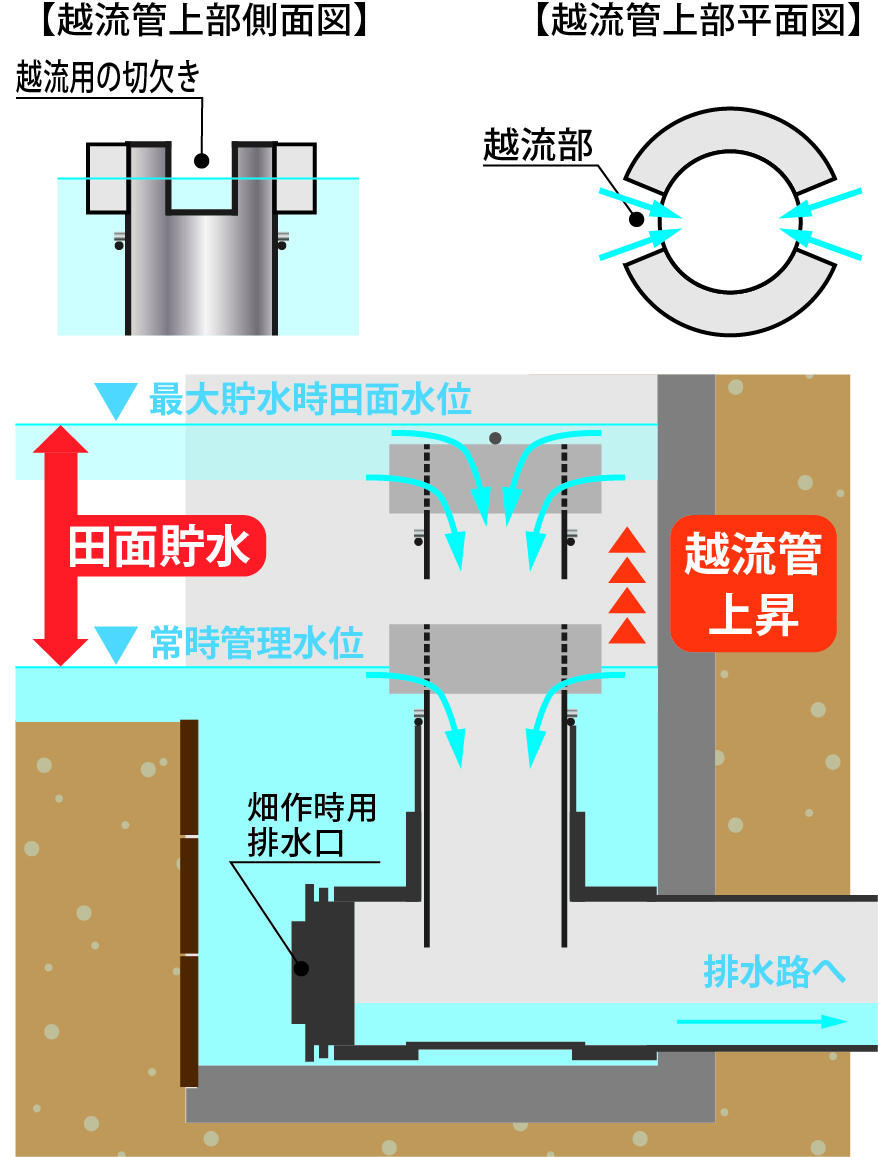 【越流管上部側面図】

越流用の切欠き

【越流管上部平面図】

越流部

最大貯水時田面水位

田面貯水

越流管上昇

常時管理水位

畑作時用排水口

排水路へ